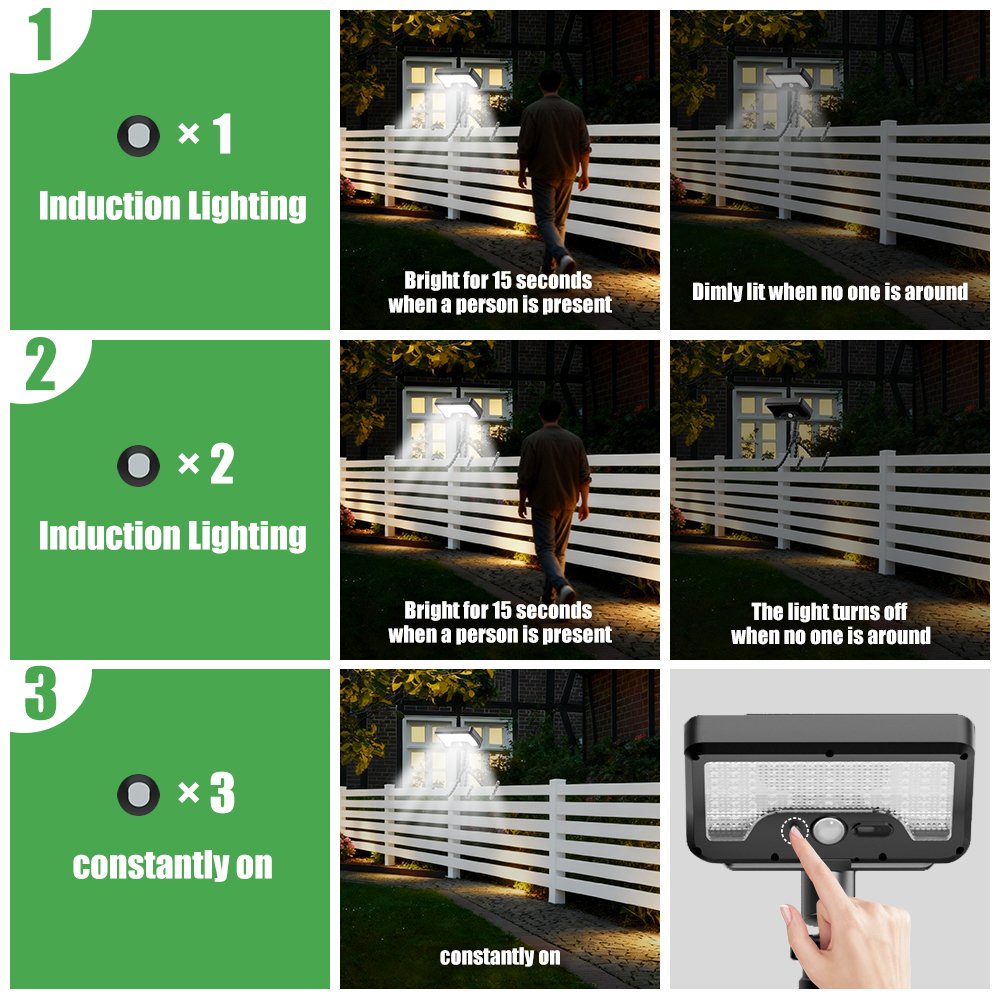 1

× 1

Induction Lighting

Bright for 15 seconds when a person is present

Dimly lit when no one is around

2

× 2

Induction Lighting

Bright for 15 seconds when a person is present

The light turns off when no one is around

3

× 3

constantly on

constantly on