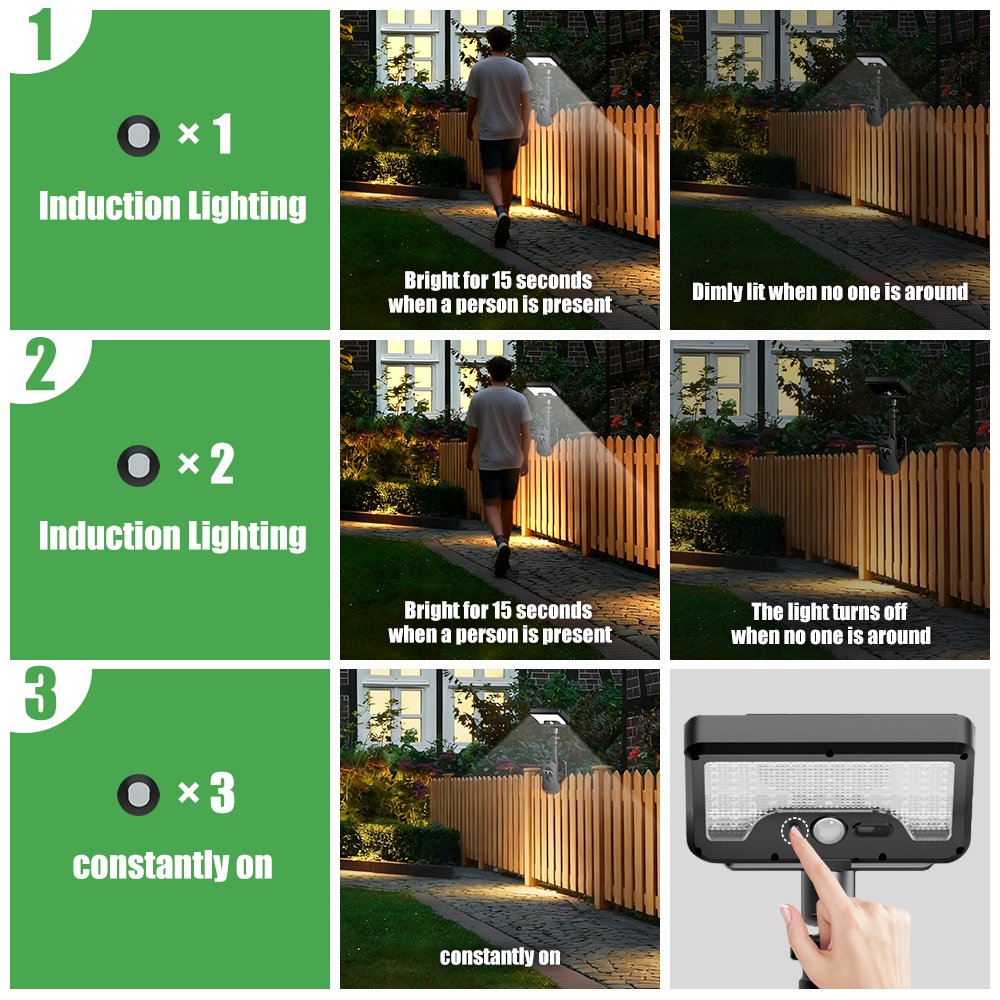 1

× 1
Induction Lighting

Bright for 15 seconds when a person is present

Dimly lit when no one is around

2

× 2
Induction Lighting

Bright for 15 seconds when a person is present

The light turns off when no one is around

3

× 3
constantly on

constantly on